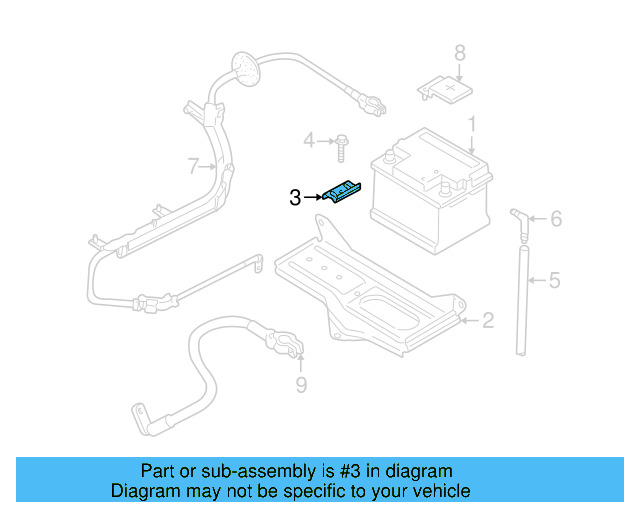 8
1
4
7
3
6
5
2
9

Part or sub-assembly is #3 in diagram
Diagram may not be specific to your vehicle