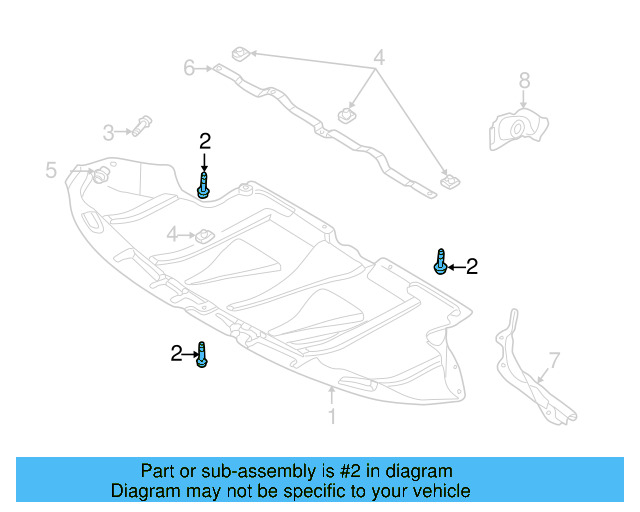 6
4
8
3
2
5
4
2
2
7
1

Part or sub-assembly is #2 in diagram
Diagram may not be specific to your vehicle