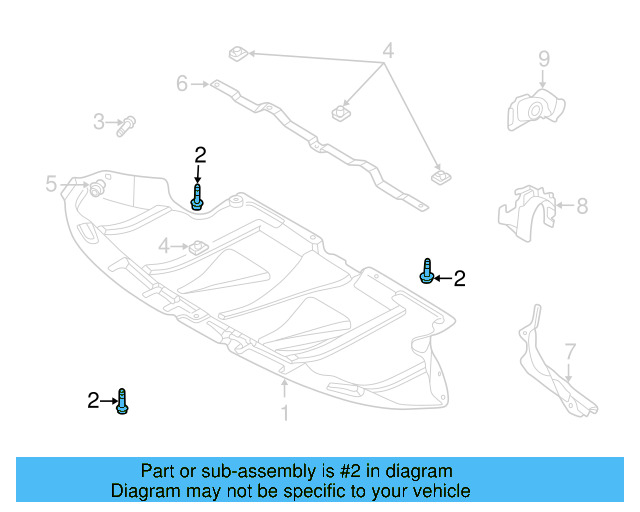 4
9
6
3
2
5
8
4
2
7
2
1

Part or sub-assembly is #2 in diagram
Diagram may not be specific to your vehicle