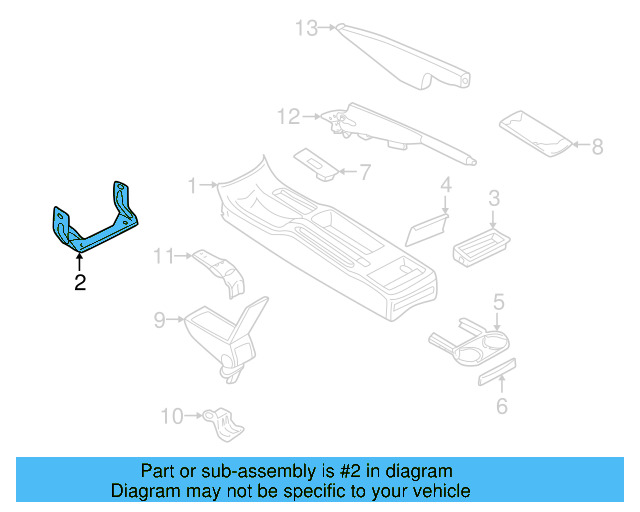 13
12
8
7
1
4
3
2
11
9
5
6
10

Part or sub-assembly is #2 in diagram
Diagram may not be specific to your vehicle