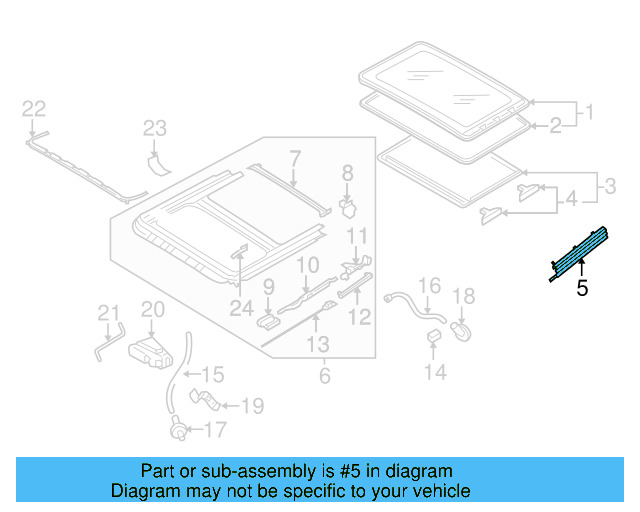 22
23
7
8
1
2
3
4
5
11
10
9
24
12
13
6
16
18
14
21
20
15
19
17

Part or sub-assembly is #5 in diagram
Diagram may not be specific to your vehicle