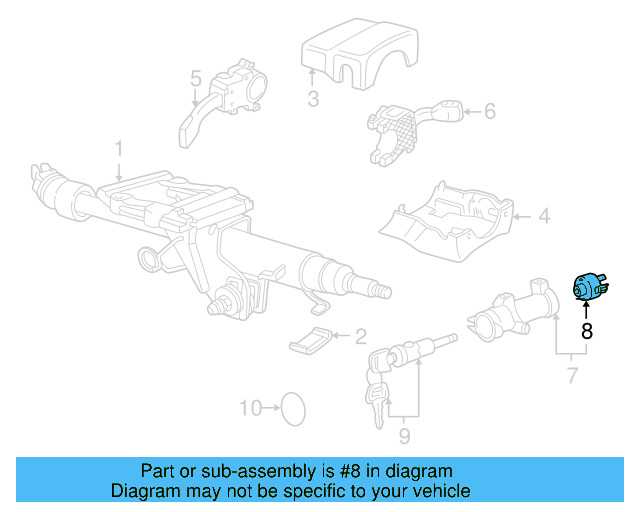 5
3
6
1
4
8
2
7
10
9

Part or sub-assembly is #8 in diagram
Diagram may not be specific to your vehicle