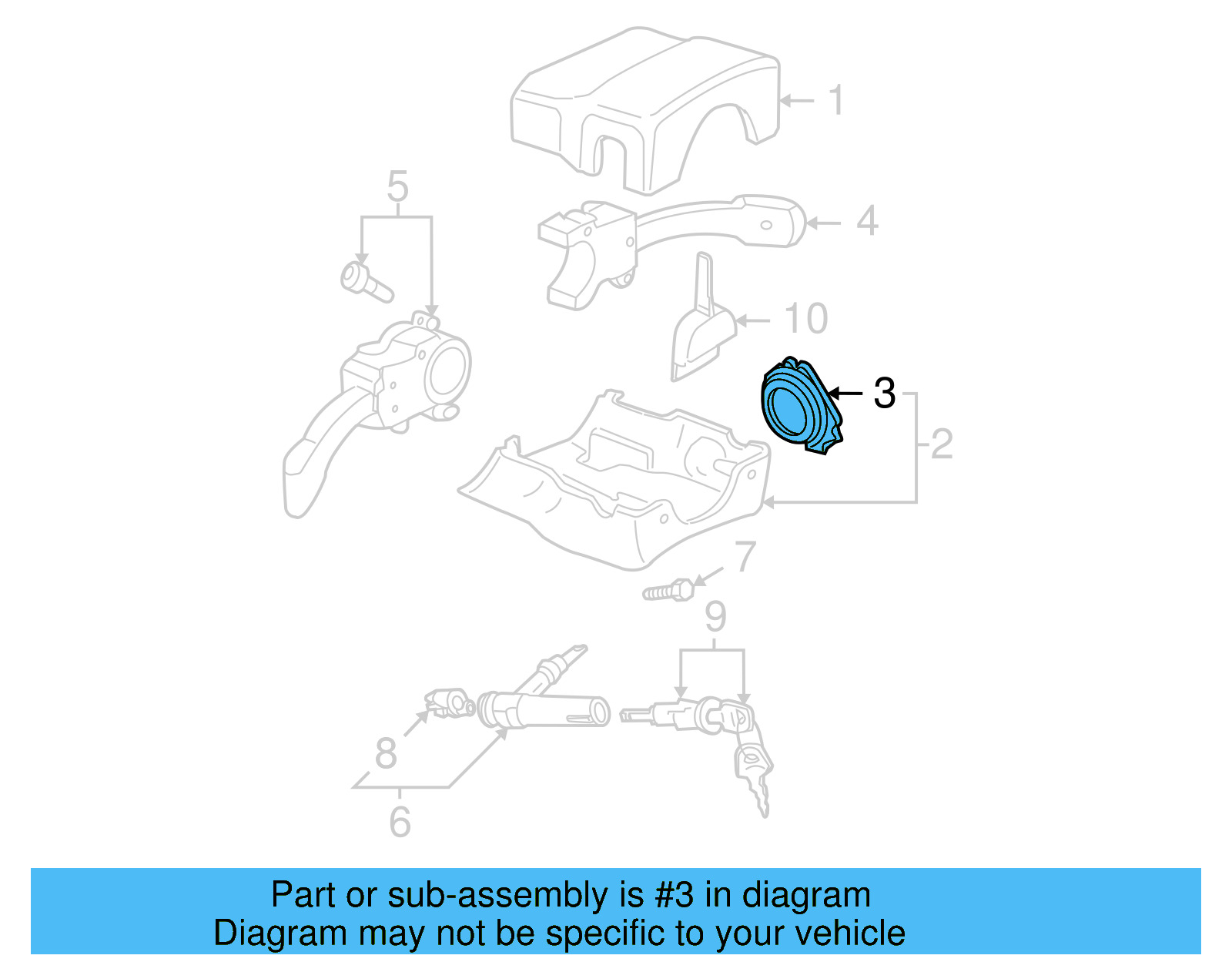 1
5
4
10
3
2
7
9
8
6

Part or sub-assembly is #3 in diagram
Diagram may not be specific to your vehicle