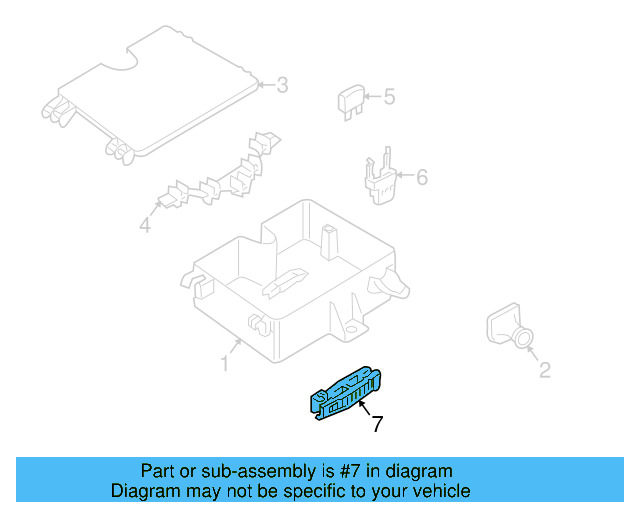 3
5
6
4
1
2
7
Part or sub-assembly is #7 in diagram
Diagram may not be specific to your vehicle