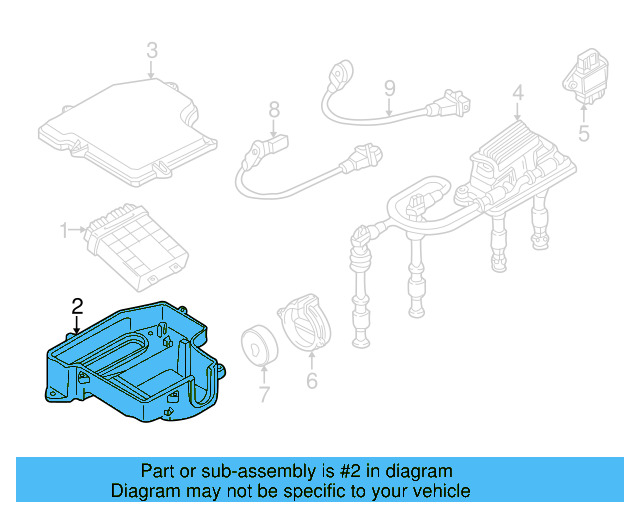 3

9

8

4

5

1

2

7

6

Part or sub-assembly is #2 in diagram
Diagram may not be specific to your vehicle