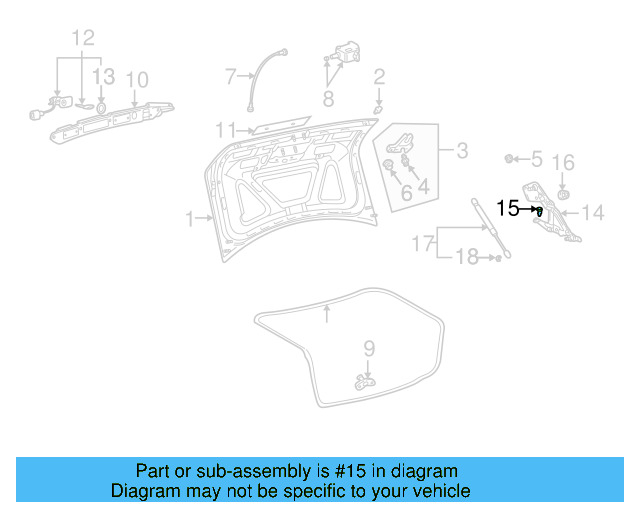 12
13
10
7
8
2
11
3
5
16
6
4
15
14
1
17
18
9

Part or sub-assembly is #15 in diagram
Diagram may not be specific to your vehicle