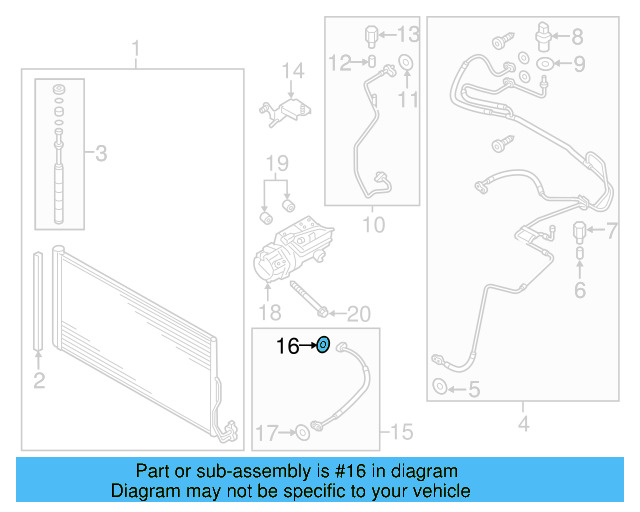 1
3
2
14
19
18
20
13
12
11
10
16
17
15
8
9
7
6
5
4

Part or sub-assembly is #16 in diagram
Diagram may not be specific to your vehicle