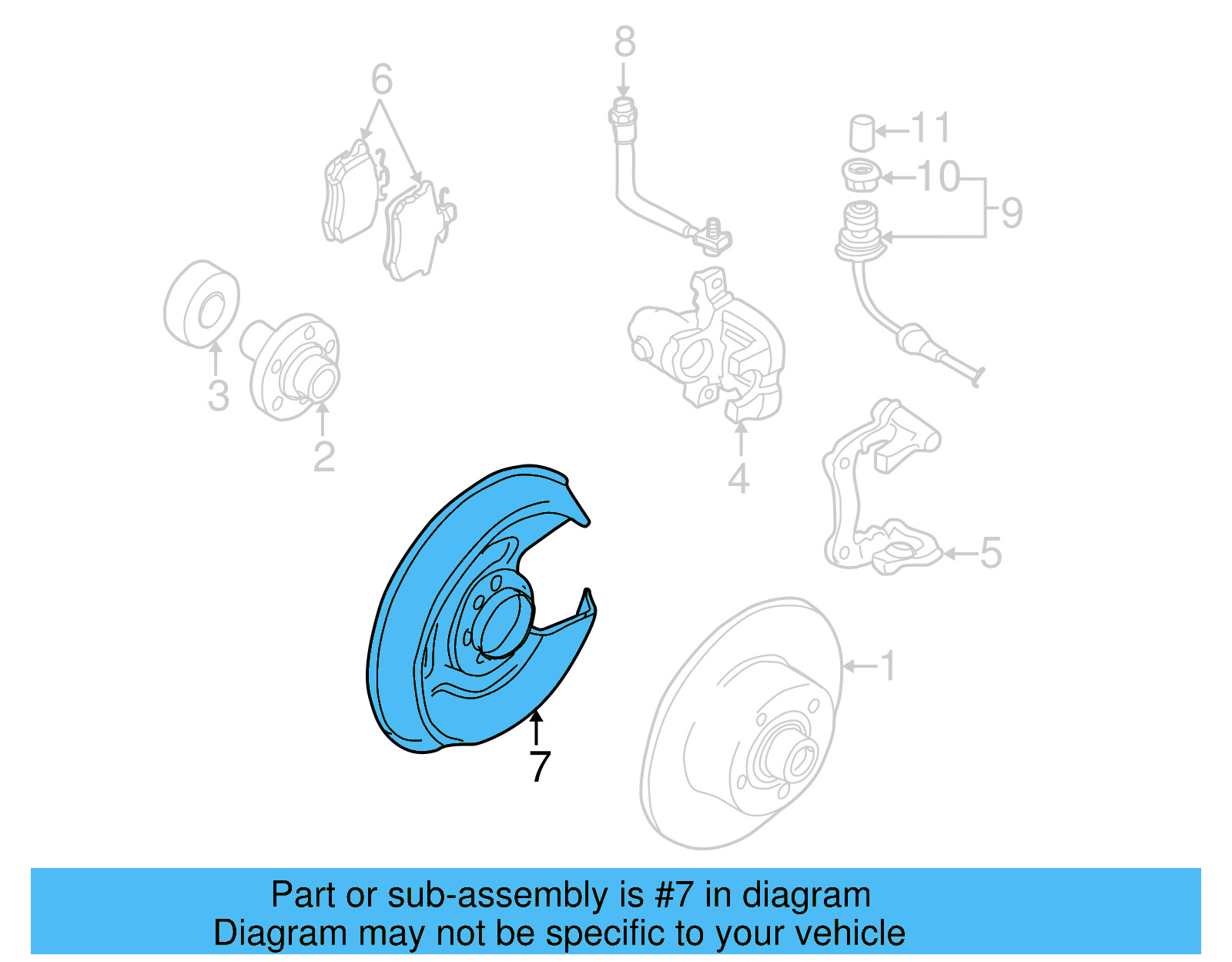 8
6
11
10
9
3
2
4
5
1
7

Part or sub-assembly is #7 in diagram
Diagram may not be specific to your vehicle