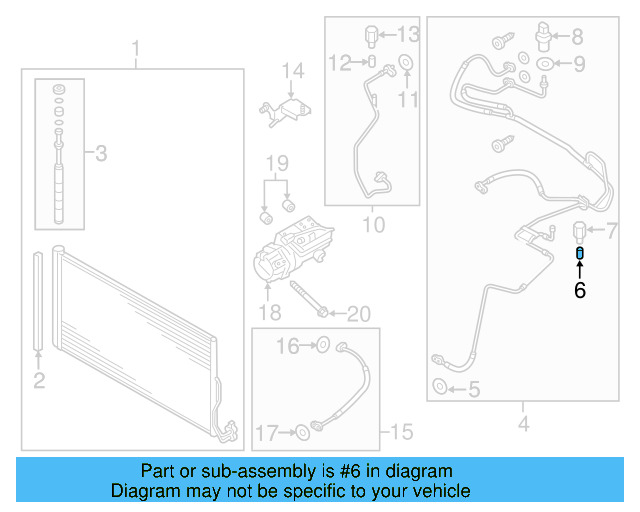 1
3
2
14
19
18
20
13
12
11
10
16
17
15
8
9
7
6
5
4

Part or sub-assembly is #6 in diagram
Diagram may not be specific to your vehicle