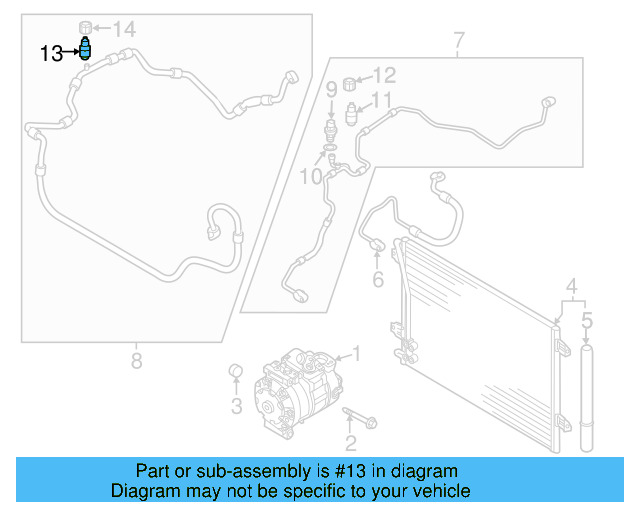 14
13
7
12
9
11
10
6
4
5
8
1
3
2

Part or sub-assembly is #13 in diagram
Diagram may not be specific to your vehicle