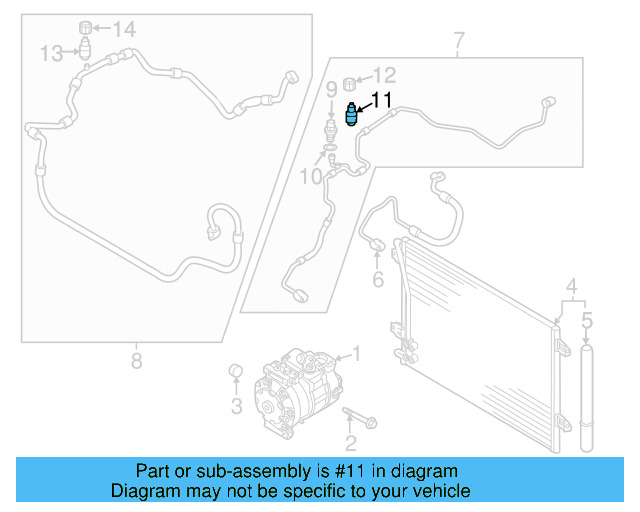 14
13
7
12
9
11
10
6
4
5
8
1
3
2

Part or sub-assembly is #11 in diagram
Diagram may not be specific to your vehicle