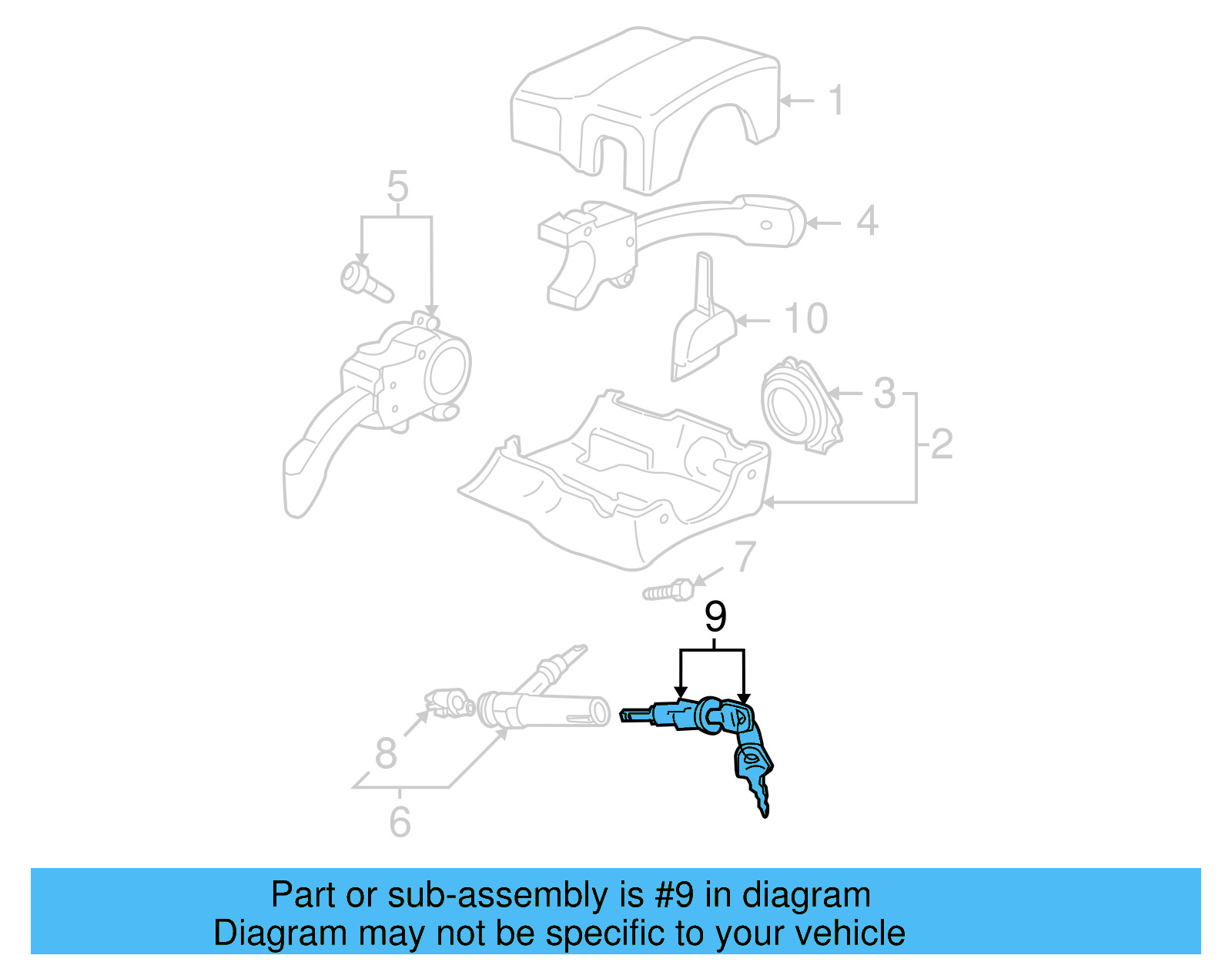 1
5
4
10
3
2
7
9
8
6

Part or sub-assembly is #9 in diagram
Diagram may not be specific to your vehicle