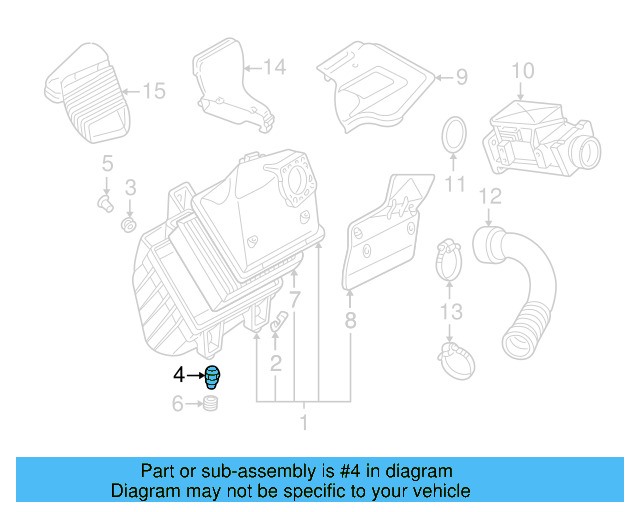 15
14
9
10
5
3
11
12
7
8
13
2
4
6
1

Part or sub-assembly is #4 in diagram
Diagram may not be specific to your vehicle