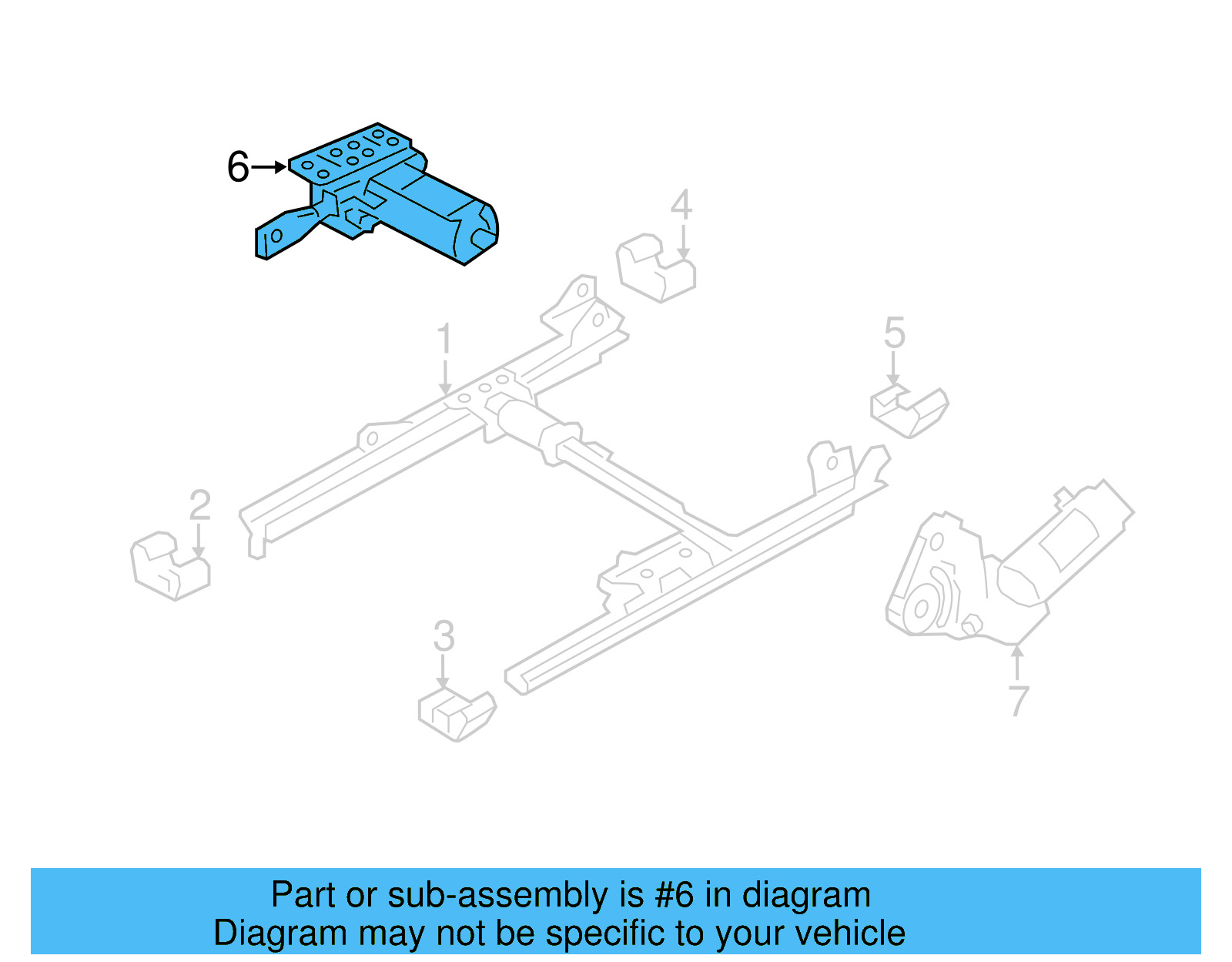 6
4
1
5
2
3
7

Part or sub-assembly is #6 in diagram
Diagram may not be specific to your vehicle