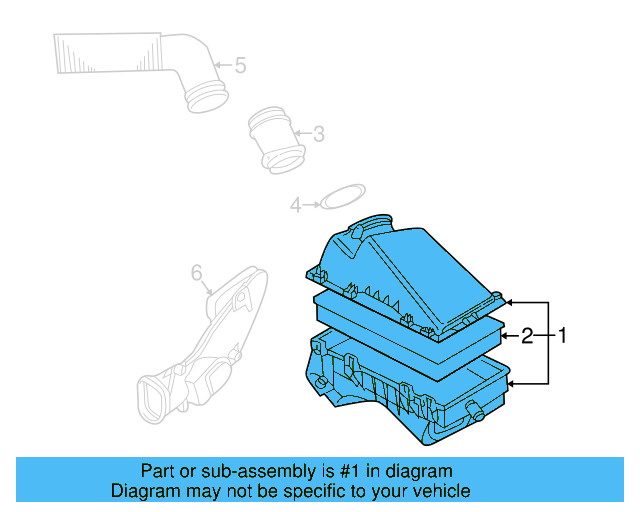 5
3
4
6
2
1

Part or sub-assembly is #1 in diagram
Diagram may not be specific to your vehicle