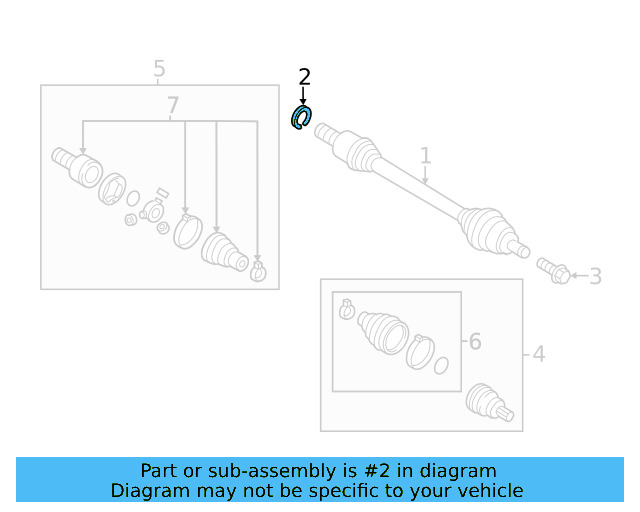 5

7

2

1

3

6

4

Part or sub-assembly is #2 in diagram
Diagram may not be specific to your vehicle