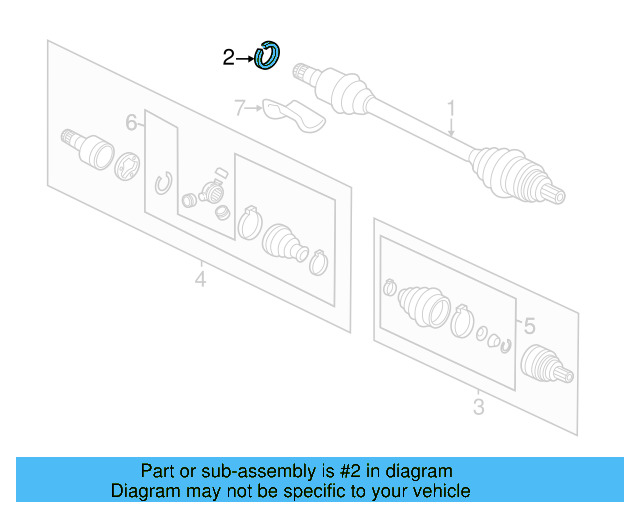 2
7
1
6
4
5
3

Part or sub-assembly is #2 in diagram
Diagram may not be specific to your vehicle