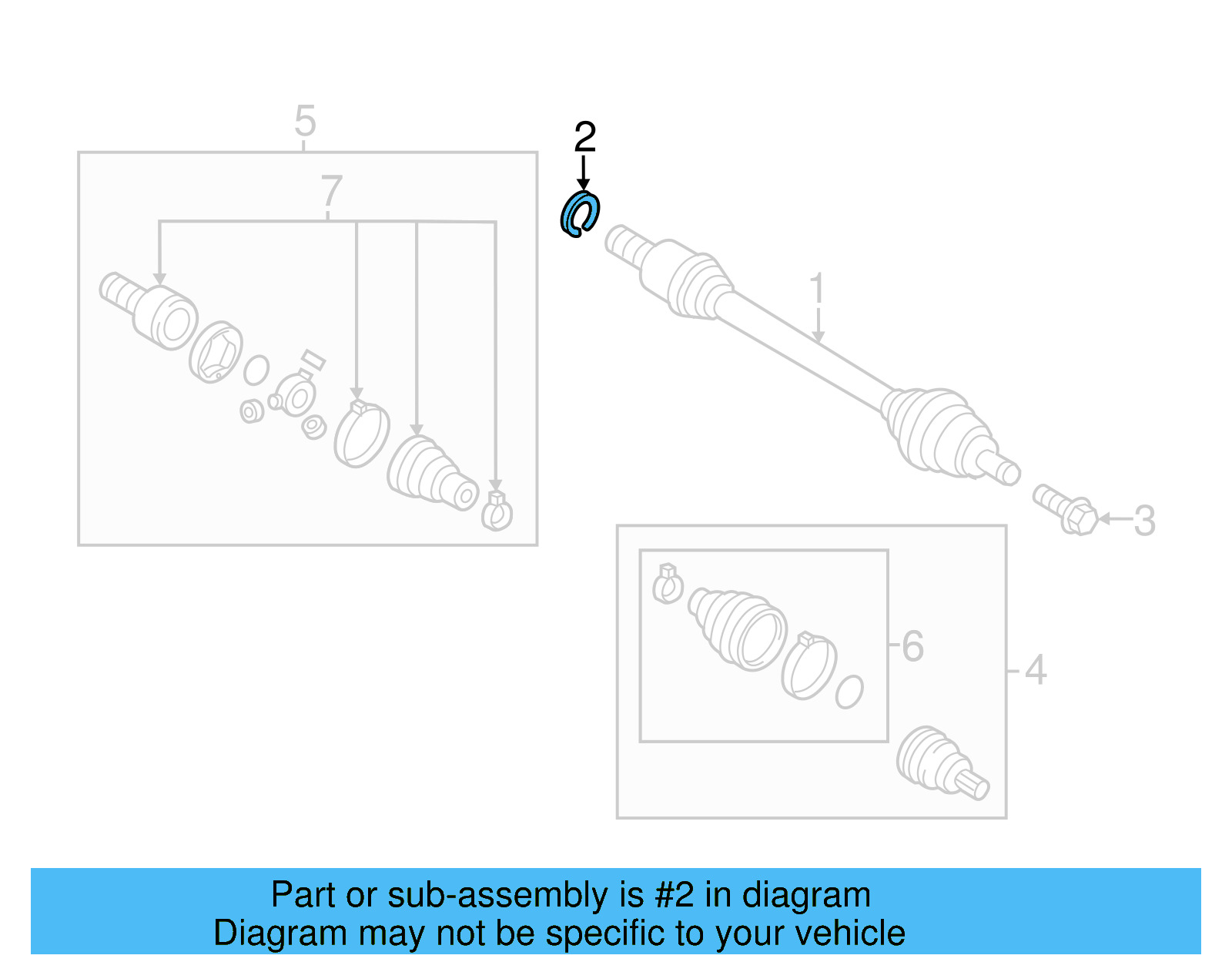 5
7
2
1
3
6
4

Part or sub-assembly is #2 in diagram
Diagram may not be specific to your vehicle