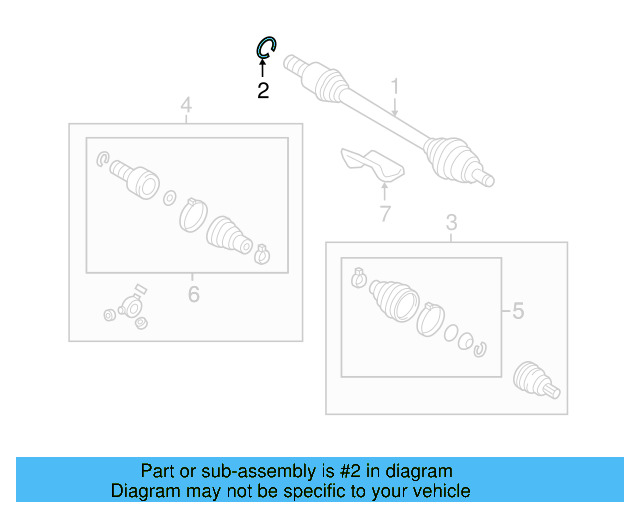 2
1
4
7
3
6
5

Part or sub-assembly is #2 in diagram
Diagram may not be specific to your vehicle