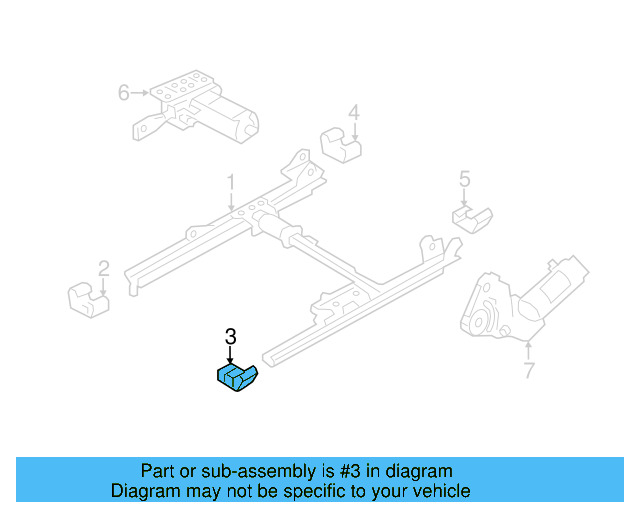 6
4
1
5
2
3
7

Part or sub-assembly is #3 in diagram
Diagram may not be specific to your vehicle