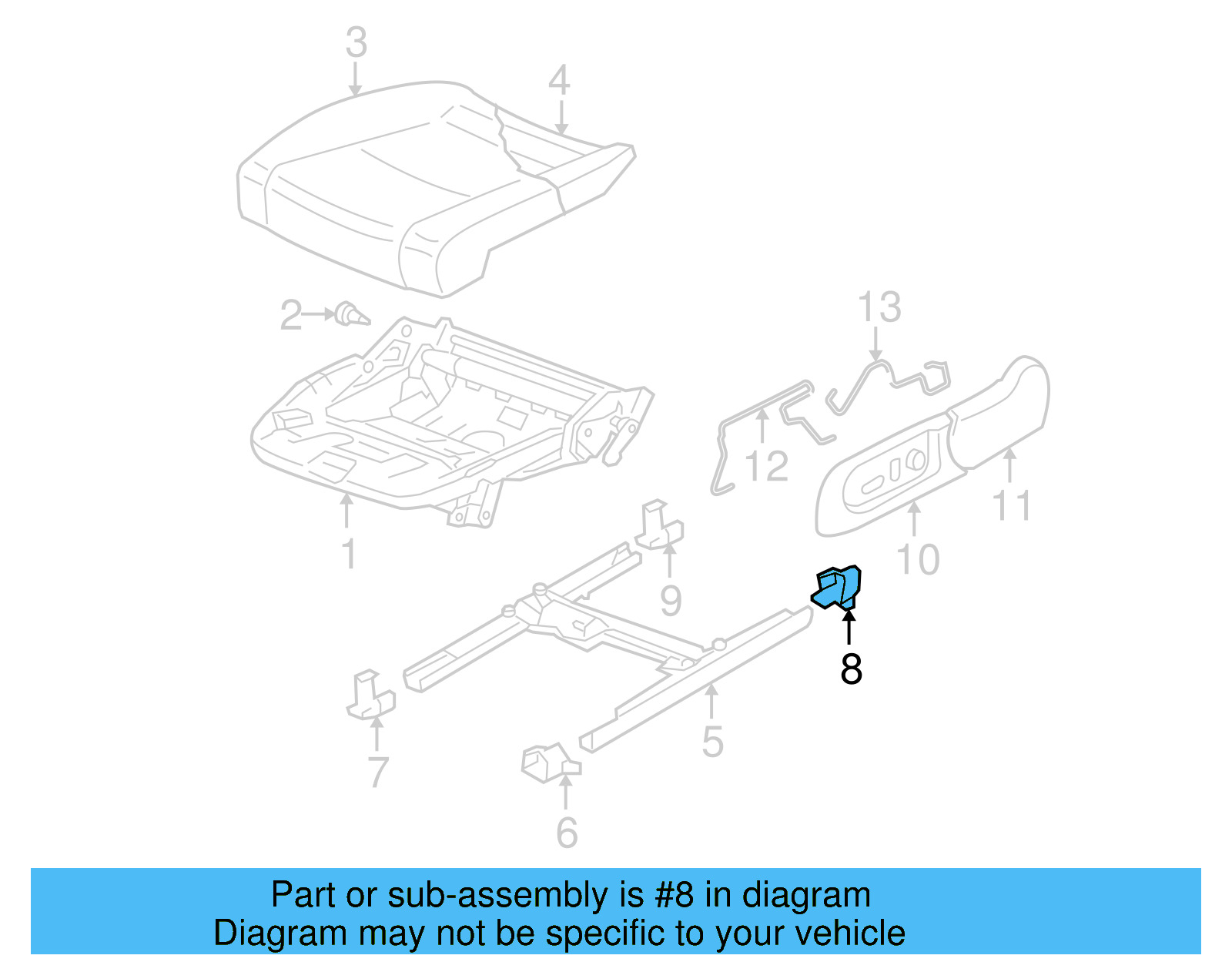 3
4
2
13
12
11
10
1
9
8
7
5
6

Part or sub-assembly is #8 in diagram
Diagram may not be specific to your vehicle