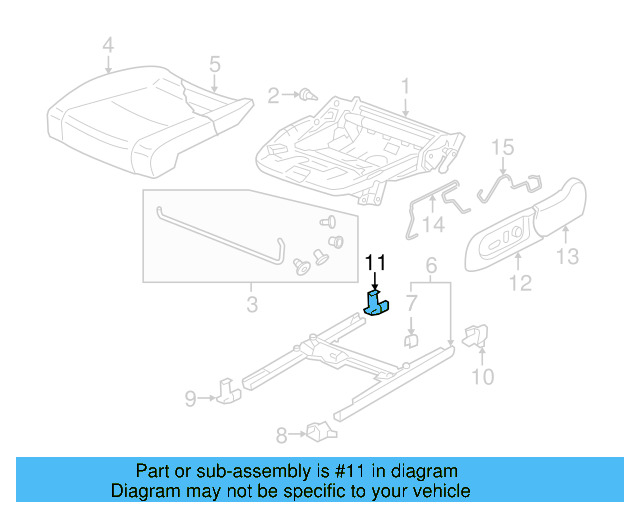 4
5
2
1
15
14
13
12
3
11
6
7
10
9
8

Part or sub-assembly is #11 in diagram
Diagram may not be specific to your vehicle