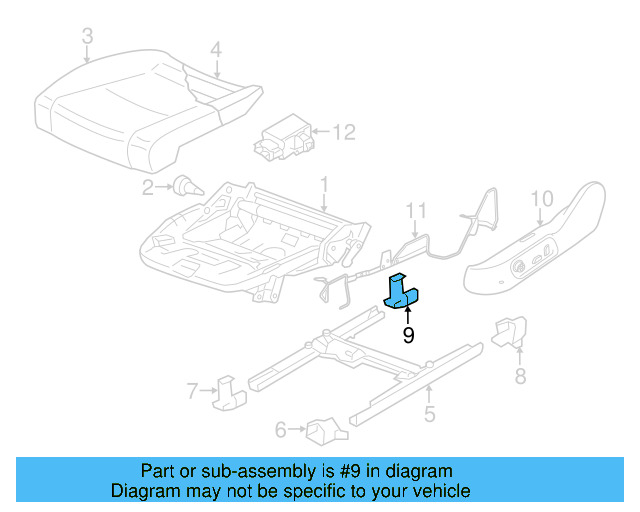 3
4
12
2
1
11
10
9
8
7
5
6

Part or sub-assembly is #9 in diagram
Diagram may not be specific to your vehicle