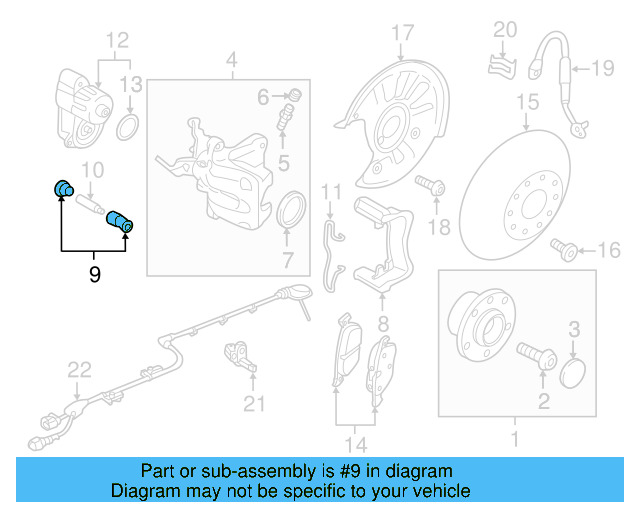 12
13
4
6
5
7
17
20
19
15
10
9
11
18
16
8
3
2
1
22
21
14

Part or sub-assembly is #9 in diagram
Diagram may not be specific to your vehicle