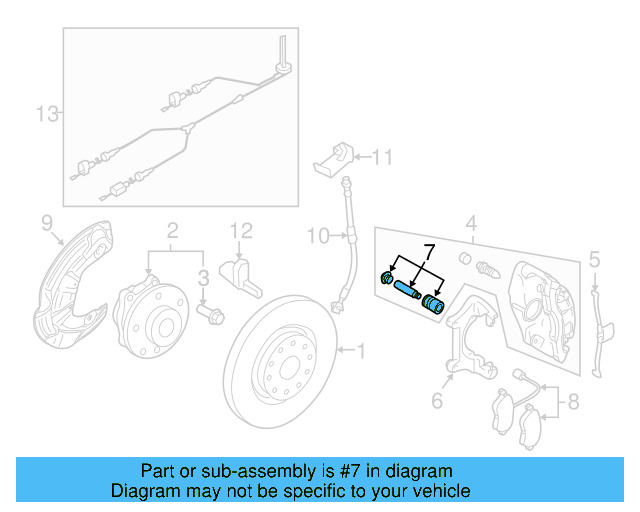 13
11
9
2
12
10
4
7
5
3
1
6
8

Part or sub-assembly is #7 in diagram
Diagram may not be specific to your vehicle