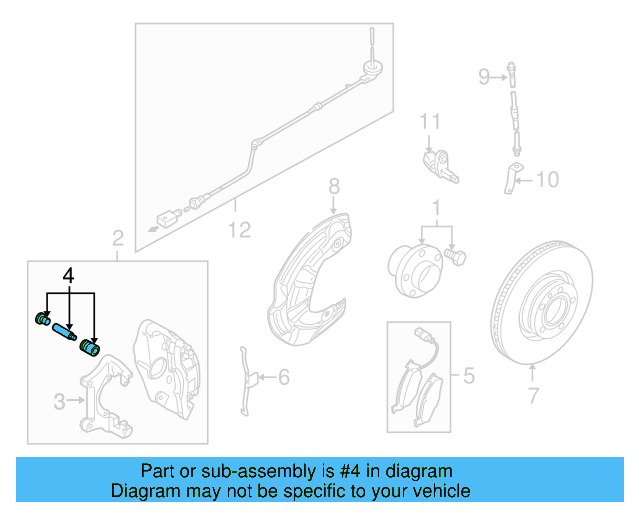 9
11
10
8
1
12
2
4
3
6
5
7

Part or sub-assembly is #4 in diagram
Diagram may not be specific to your vehicle