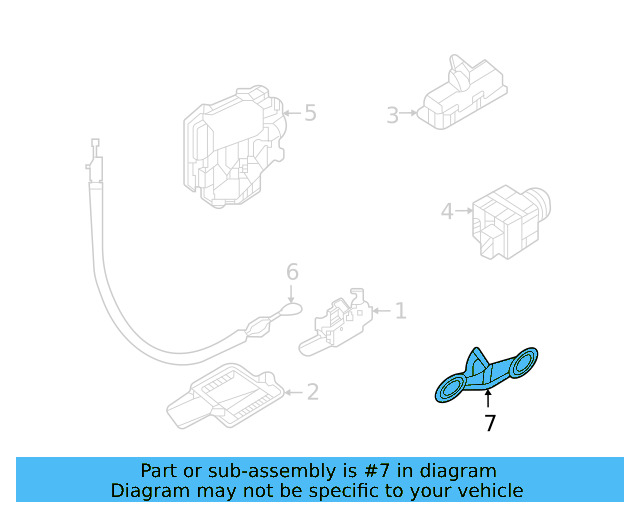 5
3
4
6
1
2
7

Part or sub-assembly is #7 in diagram
Diagram may not be specific to your vehicle