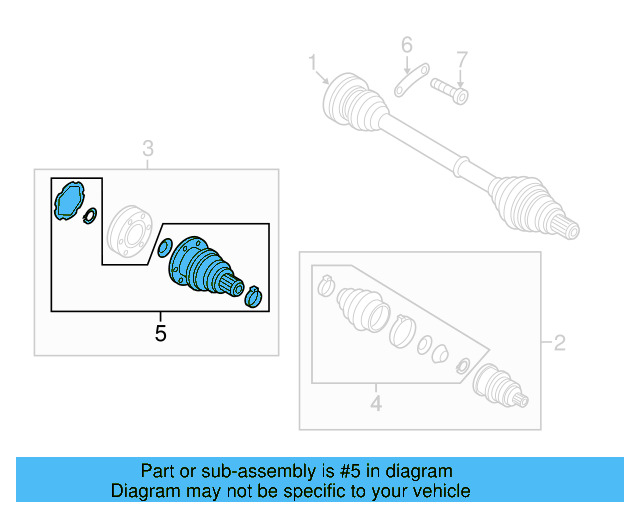 1
6
7
3
5
2
4

Part or sub-assembly is #5 in diagram
Diagram may not be specific to your vehicle