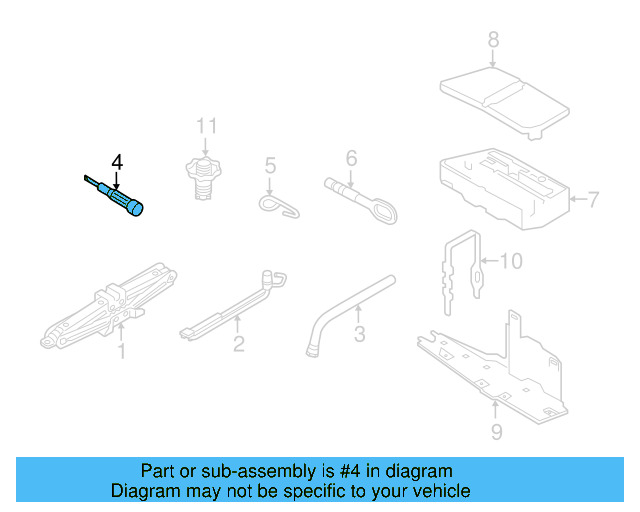 8
11
4
5
6
7
10
1
2
3
9

Part or sub-assembly is #4 in diagram
Diagram may not be specific to your vehicle