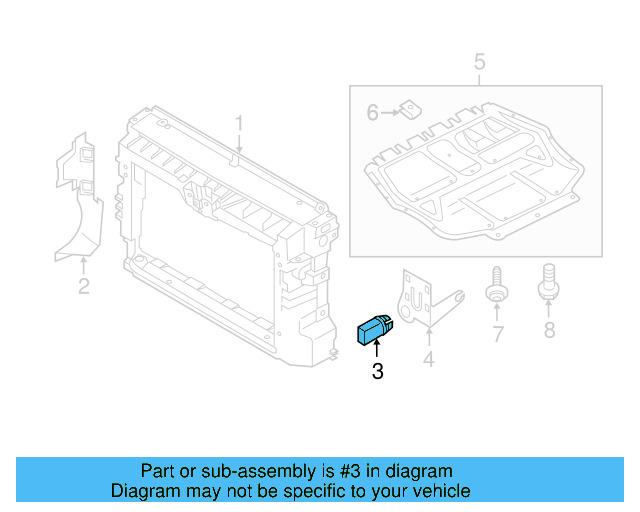 5
6
1
2
3
4
7
8

Part or sub-assembly is #3 in diagram
Diagram may not be specific to your vehicle