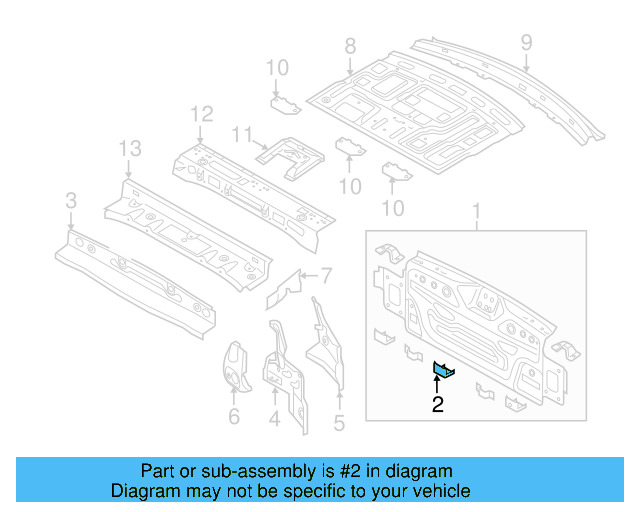 8
9
10
12
11
13
10
10
3
1
7
2
6
4
5

Part or sub-assembly is #2 in diagram
Diagram may not be specific to your vehicle