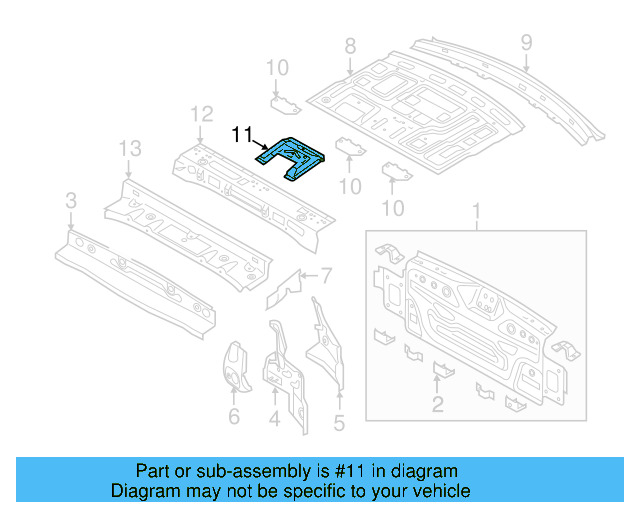 8
9
10
12
11
13
10
10
3
1
7
6
4
5
2

Part or sub-assembly is #11 in diagram
Diagram may not be specific to your vehicle