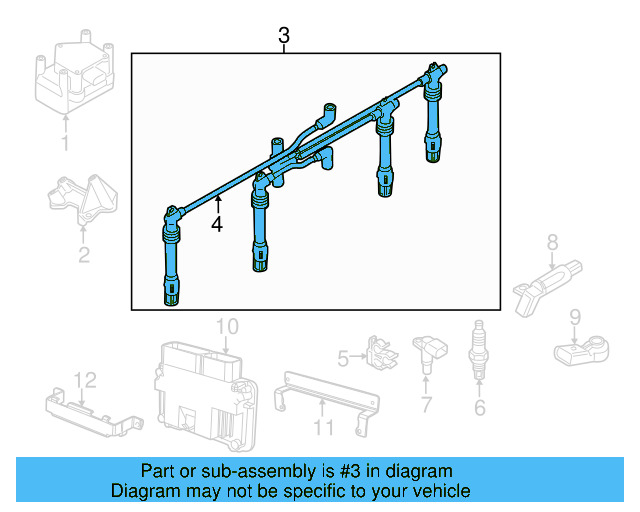 3
1
2
4
8
9
10
5
7
6
12
11

Part or sub-assembly is #3 in diagram
Diagram may not be specific to your vehicle