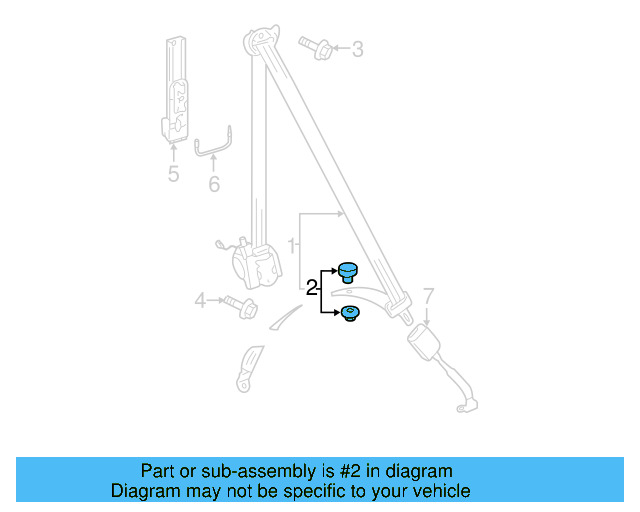 3
5
6
1
2
4
7
Part or sub-assembly is #2 in diagram
Diagram may not be specific to your vehicle