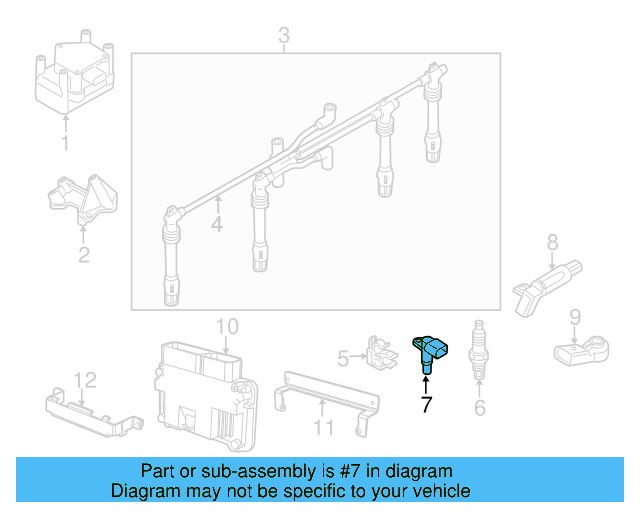 3
1
2
4
8
9
10
5
7
6
12
11

Part or sub-assembly is #7 in diagram
Diagram may not be specific to your vehicle