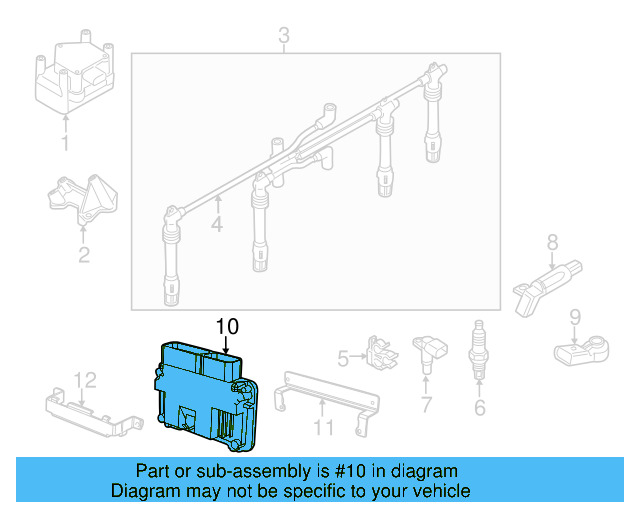 3

1

2

4

8

9

10

5

7

6

12

11

Part or sub-assembly is #10 in diagram
Diagram may not be specific to your vehicle