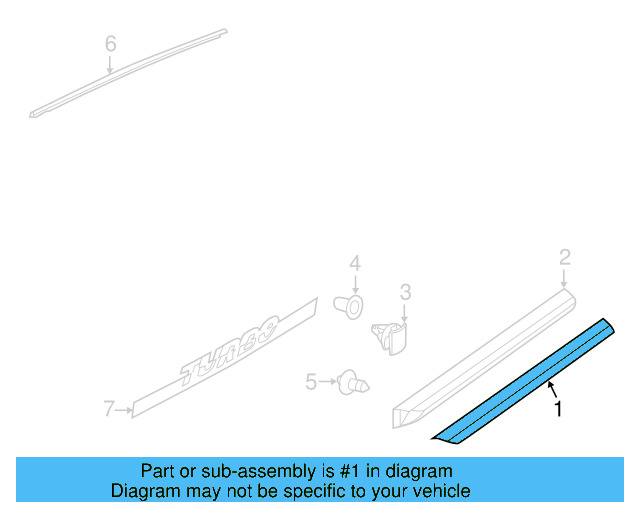 6

4

3

2

TURBO

5

7

1

Part or sub-assembly is #1 in diagram
Diagram may not be specific to your vehicle