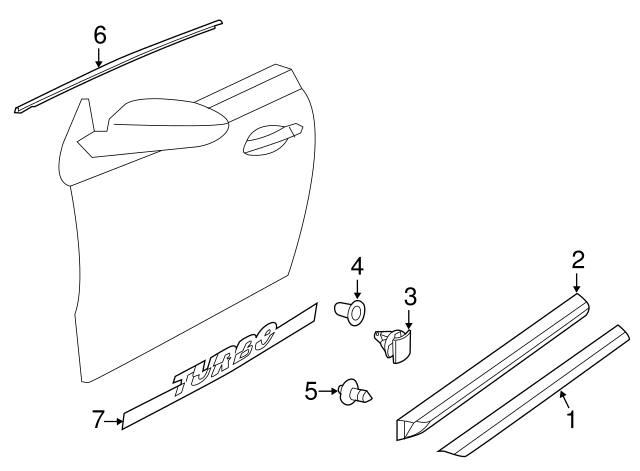 6
4
3
2
TURBO
5
7
1