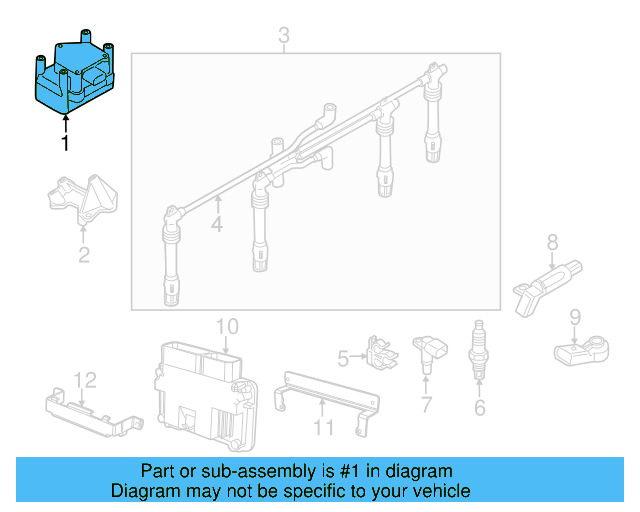 3
1
2
4
8
9
10
5
7
6
12
11

Part or sub-assembly is #1 in diagram
Diagram may not be specific to your vehicle