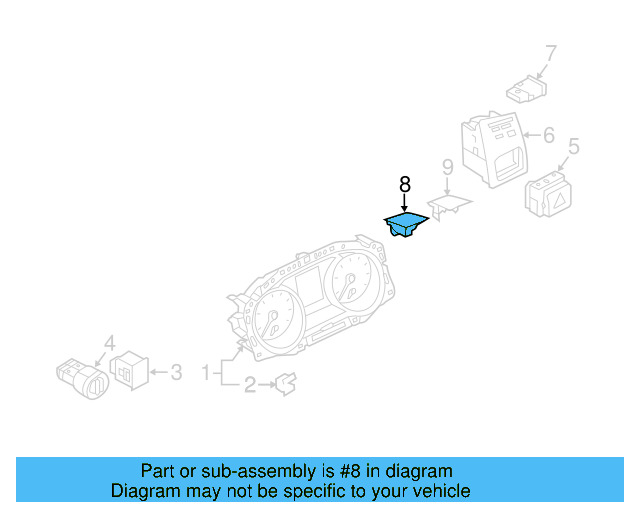 7
6
5
9
8
4
3
1
2

Part or sub-assembly is #8 in diagram
Diagram may not be specific to your vehicle