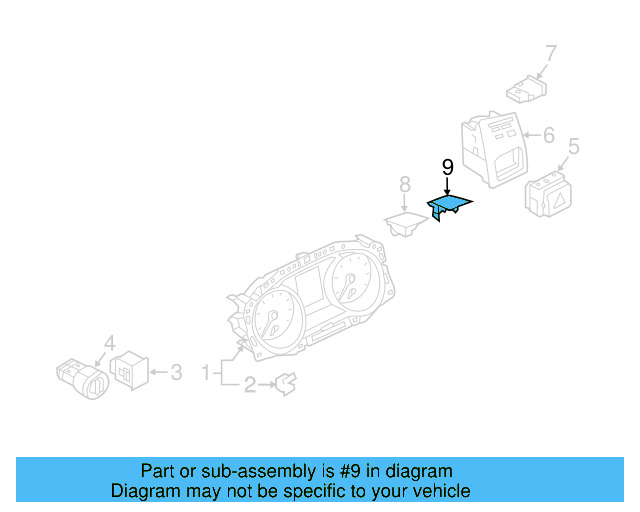 7
6
5
9
8
4
3
1
2

Part or sub-assembly is #9 in diagram
Diagram may not be specific to your vehicle