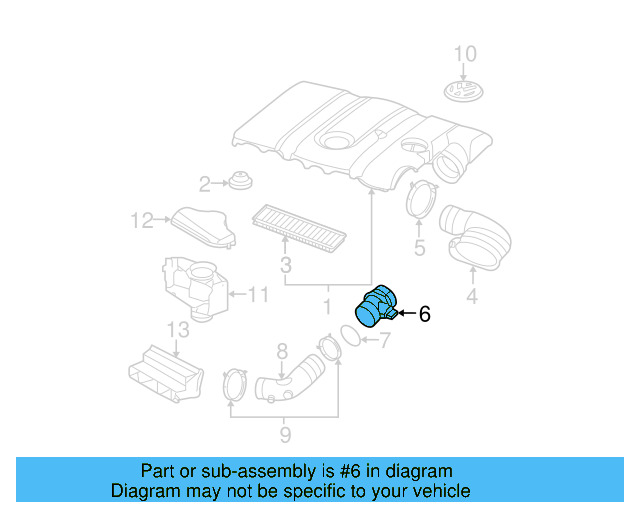 10

2

12

3

5

4

11

1

6

13

8

7

9

Part or sub-assembly is #6 in diagram
Diagram may not be specific to your vehicle