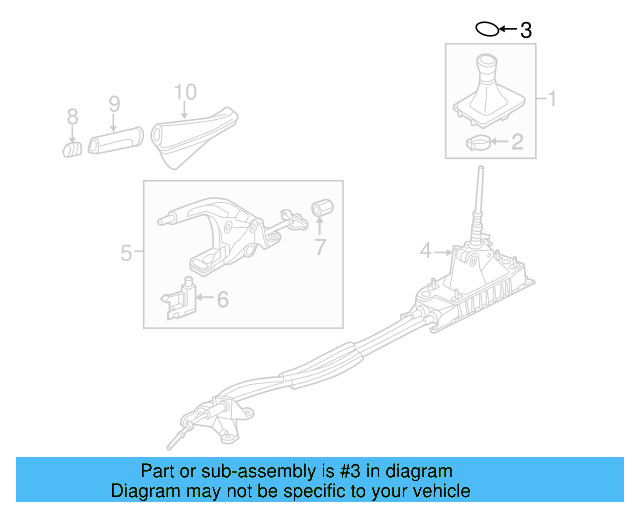 3

1

2

10

9

8

5

7

6

4

Part or sub-assembly is #3 in diagram
Diagram may not be specific to your vehicle