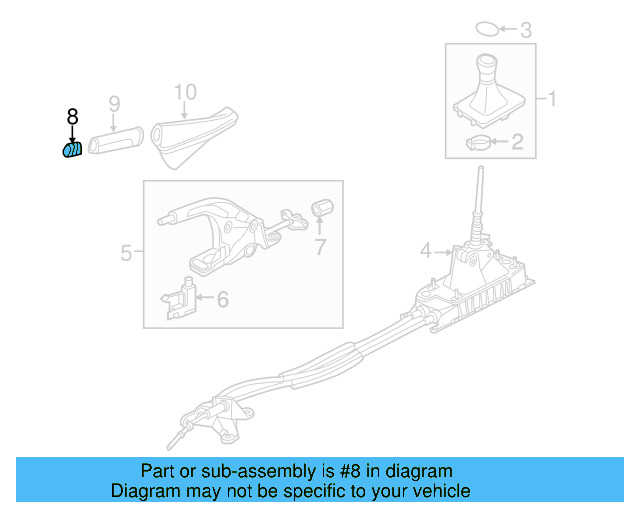 3
1
2
8
9
10
5
7
6
4

Part or sub-assembly is #8 in diagram
Diagram may not be specific to your vehicle