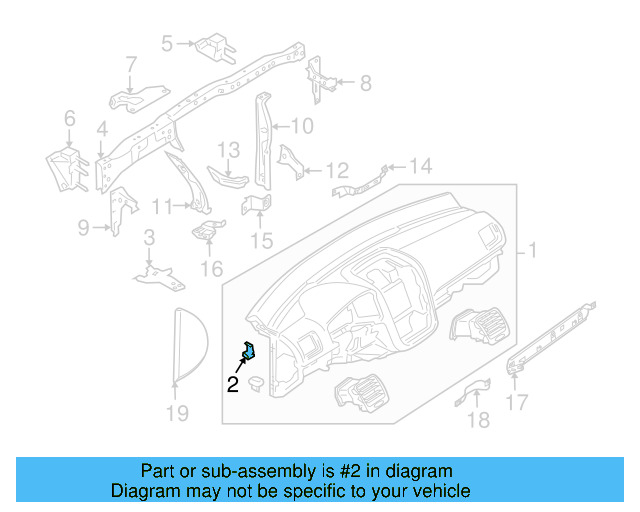 5
7
8
6
4
10
13
12
14
11
9
15
3
16
1
2
19
17
18

Part or sub-assembly is #2 in diagram
Diagram may not be specific to your vehicle