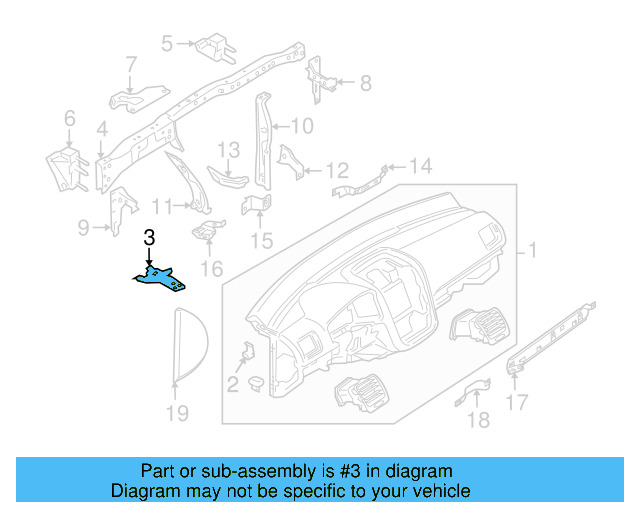 5
7
8
6
4
10
13
12
14
11
9
15
3
16
1
2
19
17
18

Part or sub-assembly is #3 in diagram
Diagram may not be specific to your vehicle